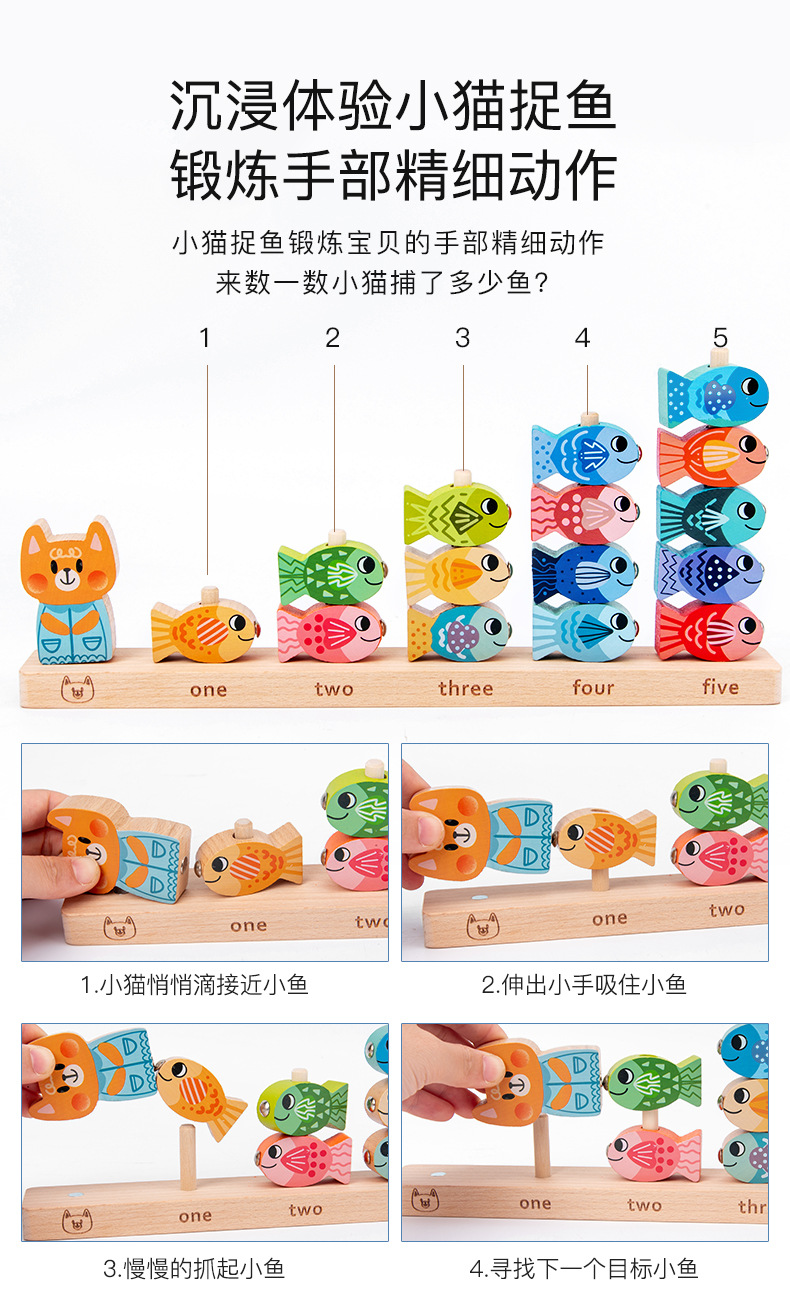 沉浸体验小猫捉鱼
锻炼手部精细动作

小猫捉鱼锻炼宝贝的手部精细动作
来数一数小猫捕了多少鱼？

1 2 3 4 5

one two three four five

one two

one two

1.小猫悄悄滴接近小鱼

2.伸出小手吸住小鱼

one two

one two thr

3.慢慢的抓起小鱼

4.寻找下一个目标小鱼